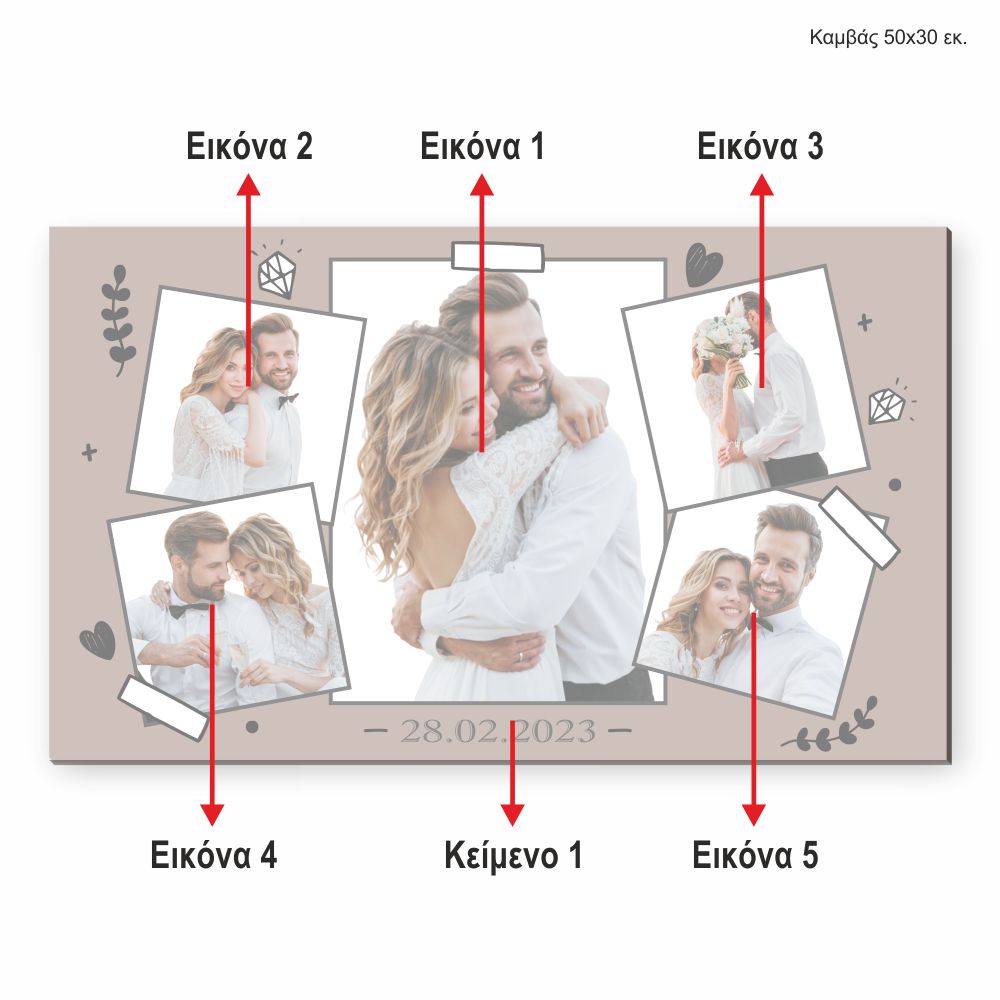 Καμβάς 50x30 εκ.

Εικόνα 2
Εικόνα 1
Εικόνα 3

— 28.02.2023 —

Εικόνα 4
Κείμενο 1
Εικόνα 5